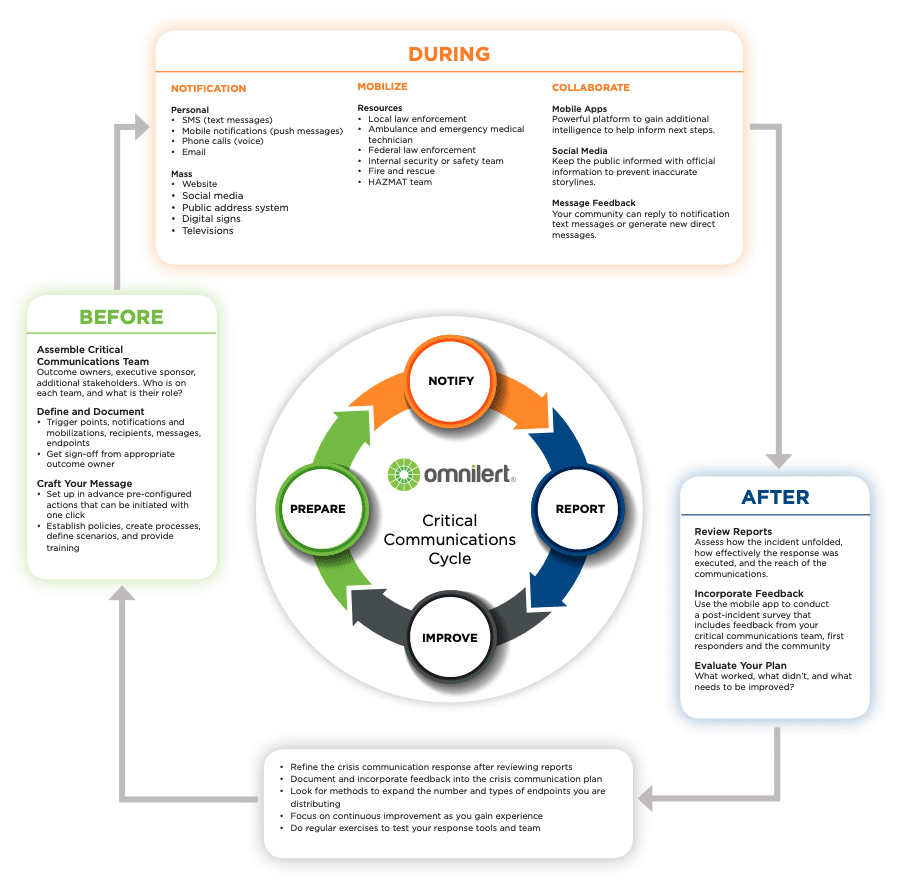 DURING

NOTIFICATION

Personal
• SMS (text messages)
• Mobile notifications (push messages)
• Phone calls (voice)
• Email

Mass
• Website
• Social media
• Public address system
• Digital signs
• Televisions

MOBILIZE

Resources
• Local law enforcement
• Ambulance and emergency medical technician
• Federal law enforcement
• Internal security or safety team
• Fire and rescue
• HAZMAT team

COLLABORATE

Mobile Apps
Powerful platform to gain additional intelligence to help inform next steps.

Social Media
Keep the public informed with official information to prevent inaccurate storylines.

Message Feedback
Your community can reply to notification text messages or generate new direct messages.

BEFORE

Assemble Critical Communications Team
Outcome owners, executive sponsor, additional stakeholders. Who is on each team, and what is their role?

Define and Document
• Trigger points, notifications and mobilizations, recipients, messages, endpoints
• Get sign-off from appropriate outcome owner

Craft Your Message
• Set up in advance pre-configured actions that can be initiated with one click
• Establish policies, create processes, define scenarios, and provide training

NOTIFY
REPORT
IMPROVE
PREPARE

omnilert

Critical Communications Cycle

AFTER

Review Reports
Assess how the incident unfolded, how effectively the response was executed, and the reach of the communications.

Incorporate Feedback
Use the mobile app to conduct a post-incident survey that includes feedback from your critical communications team, first responders and the community

Evaluate Your Plan
What worked, what didn't, and what needs to be improved?

• Refine the crisis communication response after reviewing reports
• Document and incorporate feedback into the crisis communication plan
• Look for methods to expand the number and types of endpoints you are distributing
• Focus on continuous improvement as you gain experience
• Do regular exercises to test your response tools and team